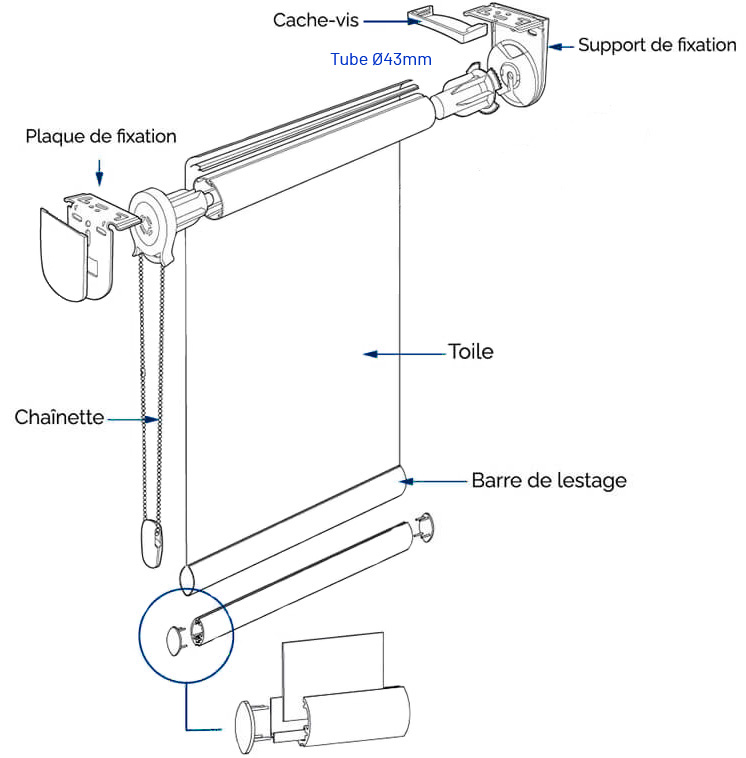 Cache-vis

Support de fixation

Tube Ø43mm

Plaque de fixation

Toile

Chaînette

Barre de lestage